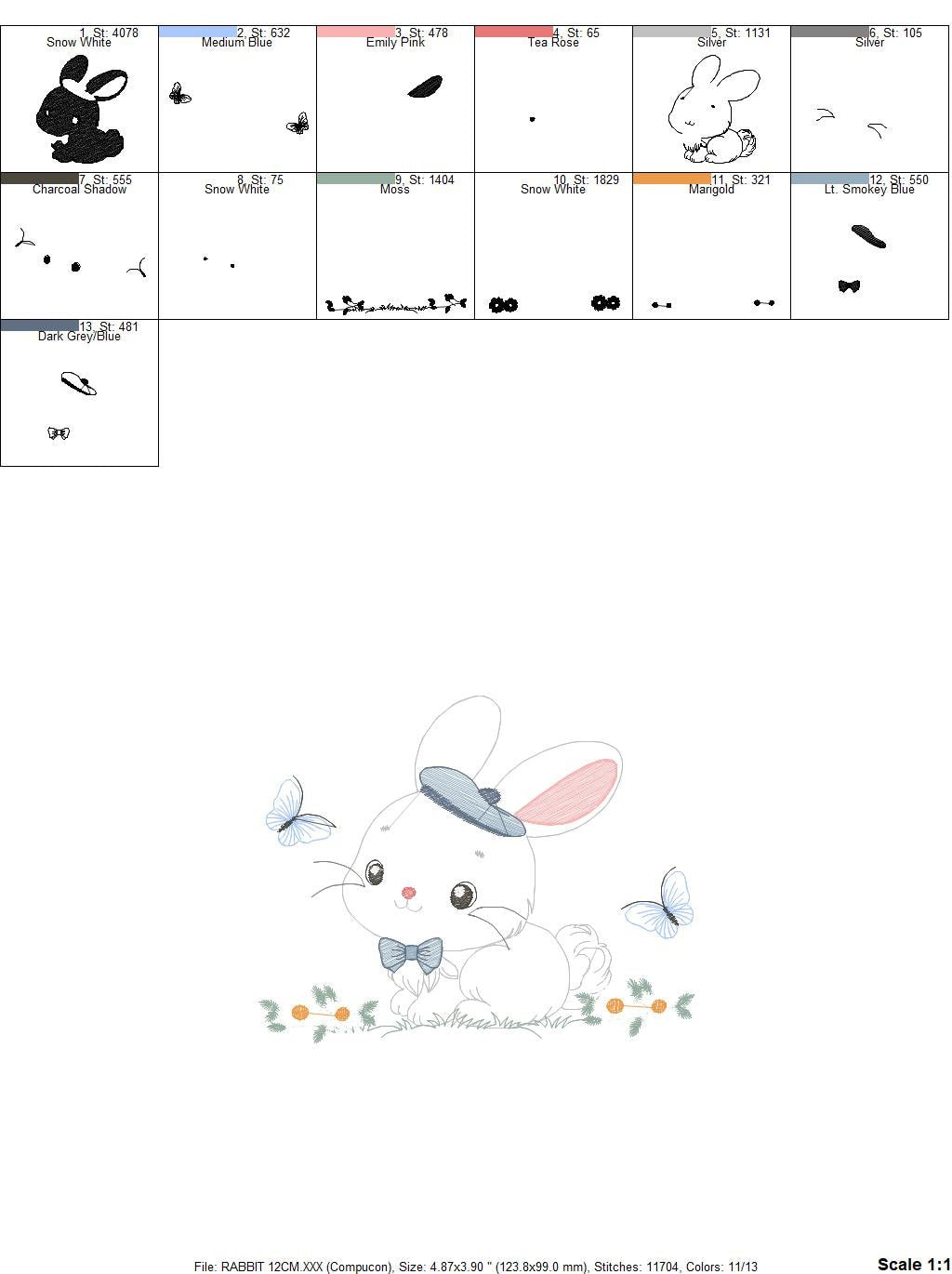 1. St: 4078
Snow White

2. St: 632
Medium Blue

3. St: 478
Emily Pink

4. St: 65
Tea Rose

5. St: 1131
Silver

6. St: 105
Silver

7. St: 555
Charcoal Shadow

8. St: 75
Snow White

9. St: 1404
Moss

10. St: 1829
Snow White

11. St: 321
Marigold

12. St: 550
Lt. Smokey Blue

13. St: 481
Dark Grey/Blue

File: RABBIT 12CM.XXX (Compucon), Size: 4.87x3.90 " (123.8x99.0 mm), Stitches: 11704, Colors: 11/13

Scale 1:1