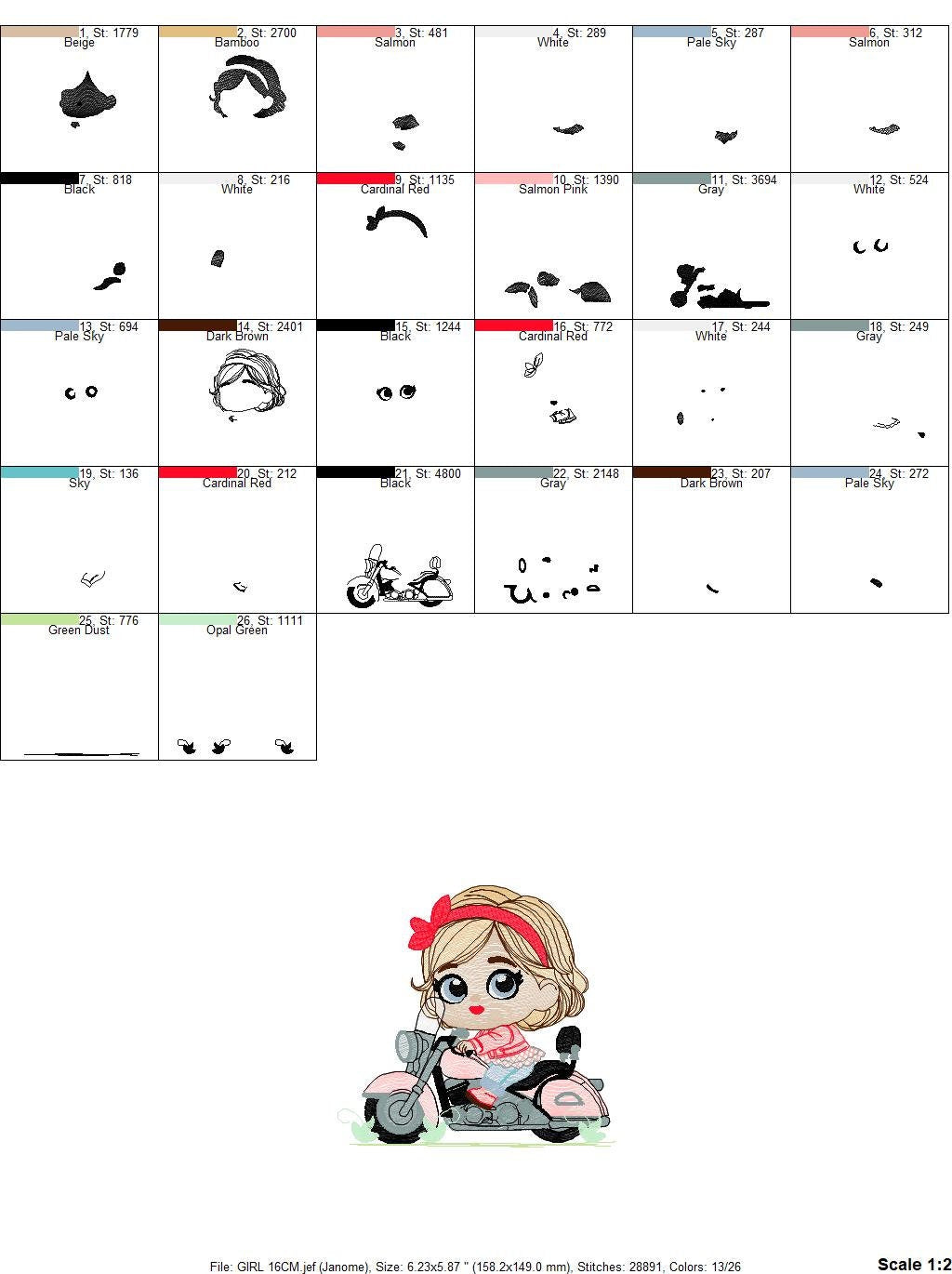 1, St: 1779
Beige

2, St: 2700
Bamboo

3, St: 481
Salmon

4, St: 289
White

5, St: 287
Pale Sky

6, St: 312
Salmon

7, St: 818
Black

8, St: 216
White

9, St: 1135
Cardinal Red

10, St: 1390
Salmon Pink

11, St: 3694
Gray

12, St: 524
White

13, St: 694
Pale Sky

14, St: 2401
Dark Brown

15, St: 1244
Black

16, St: 772
Cardinal Red

17, St: 244
White

18, St: 249
Gray

19, St: 136
Sky

20, St: 212
Cardinal Red

21, St: 4800
Black

22, St: 2148
Gray

23, St: 207
Dark Brown

24, St: 272
Pale Sky

25, St: 776
Green Dust

26, St: 1111
Opal Green

File: GIRL 16CM.jef (Janome), Size: 6.23x5.87 " (158.2x149.0 mm), Stitches: 28891, Colors: 13/26

Scale 1:2