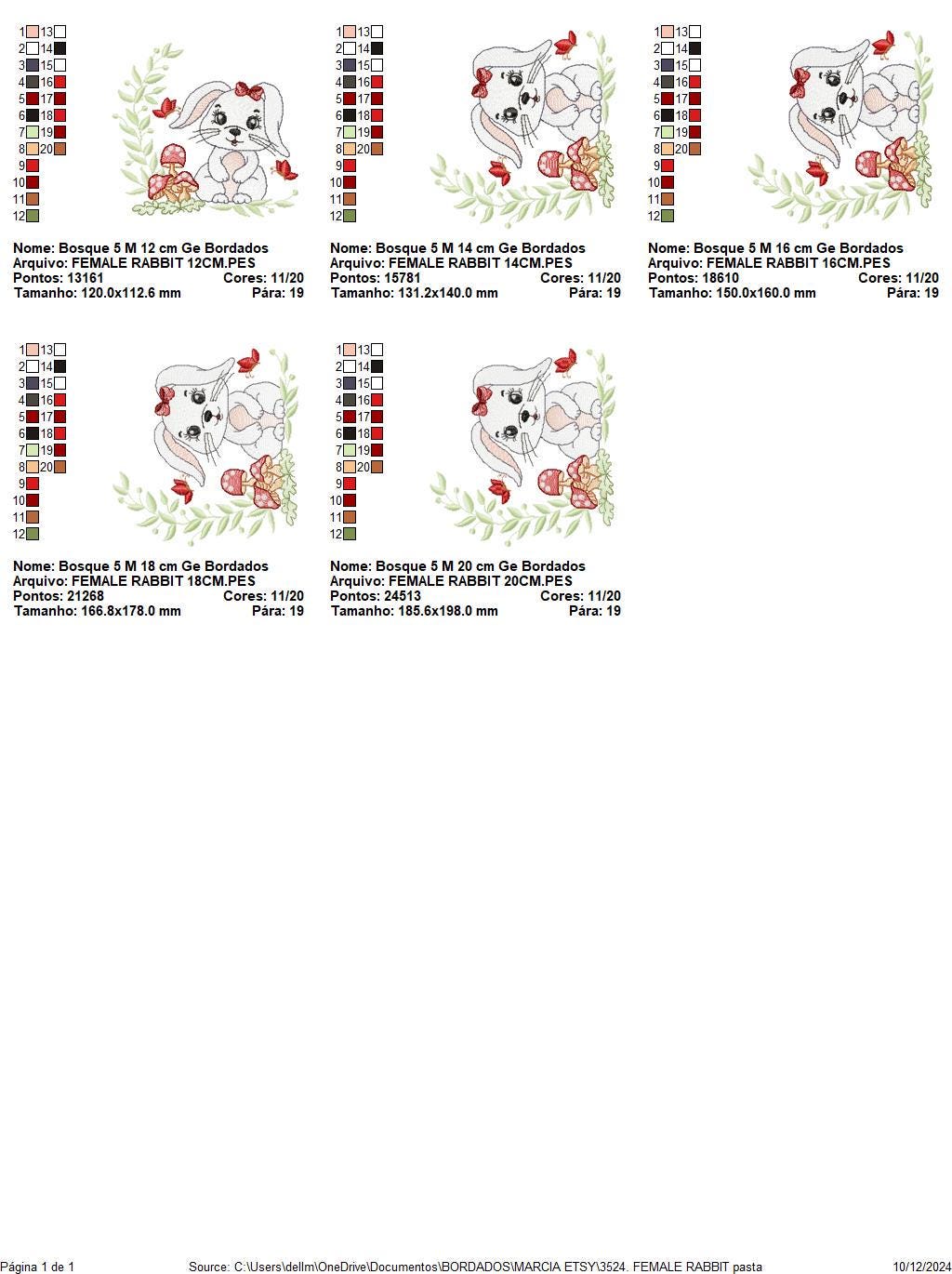 1 13
2 14
3 15
4 16
5 17
6 18
7 19
8 20
9
10
11
12

Nome: Bosque 5 M 12 cm Ge Bordados
Arquivo: FEMALE RABBIT 12CM.PES
Pontos: 13161 Cores: 11/20
Tamanho: 120.0x112.6 mm Pára: 19

1 13
2 14
3 15
4 16
5 17
6 18
7 19
8 20
9
10
11
12

Nome: Bosque 5 M 14 cm Ge Bordados
Arquivo: FEMALE RABBIT 14CM.PES
Pontos: 15781 Cores: 11/20
Tamanho: 131.2x140.0 mm Pára: 19

1 13
2 14
3 15
4 16
5 17
6 18
7 19
8 20
9
10
11
12

Nome: Bosque 5 M 16 cm Ge Bordados
Arquivo: FEMALE RABBIT 16CM.PES
Pontos: 18610 Cores: 11/20
Tamanho: 150.0x160.0 mm Pára: 19

1 13
2 14
3 15
4 16
5 17
6 18
7 19
8 20
9
10
11
12

Nome: Bosque 5 M 18 cm Ge Bordados
Arquivo: FEMALE RABBIT 18CM.PES
Pontos: 21268 Cores: 11/20
Tamanho: 166.8x178.0 mm Pára: 19

1 13
2 14
3 15
4 16
5 17
6 18
7 19
8 20
9
10
11
12

Nome: Bosque 5 M 20 cm Ge Bordados
Arquivo: FEMALE RABBIT 20CM.PES
Pontos: 24513 Cores: 11/20
Tamanho: 185.6x198.0 mm Pára: 19

Página 1 de 1 Source: C:\Users\dellm\OneDrive\Documentos\BORDADOS\MARCIA ETSY\3524. FEMALE RABBIT pasta 10/12/2024