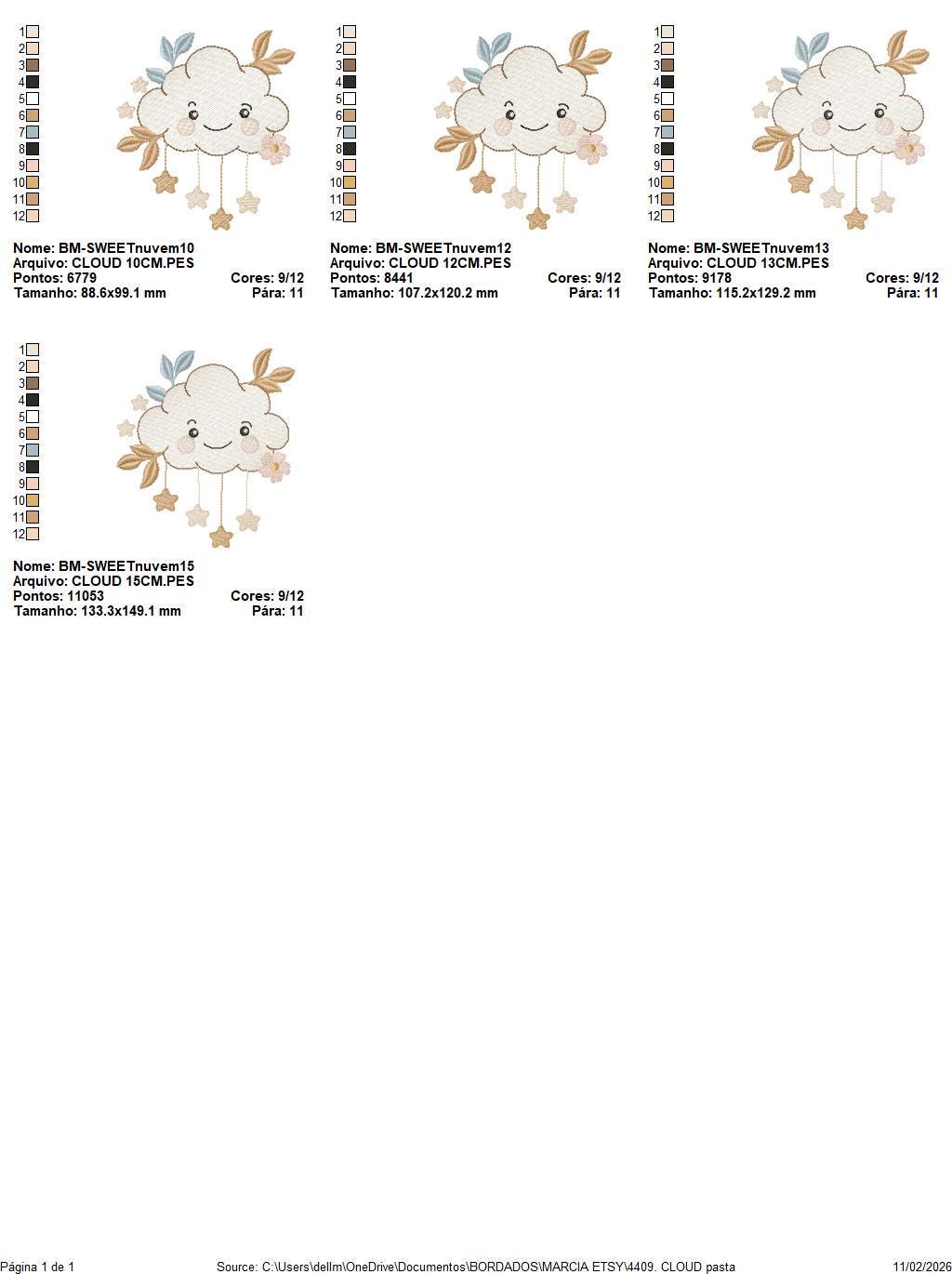 1
2
3
4
5
6
7
8
9
10
11
12

Nome: BM-SWEETnuvem10
Arquivo: CLOUD 10CM.PES
Pontos: 6779 Cores: 9/12
Tamanho: 88.6x99.1 mm Pára: 11

1
2
3
4
5
6
7
8
9
10
11
12

Nome: BM-SWEETnuvem12
Arquivo: CLOUD 12CM.PES
Pontos: 8441 Cores: 9/12
Tamanho: 107.2x120.2 mm Pára: 11

1
2
3
4
5
6
7
8
9
10
11
12

Nome: BM-SWEETnuvem13
Arquivo: CLOUD 13CM.PES
Pontos: 9178 Cores: 9/12
Tamanho: 115.2x129.2 mm Pára: 11

1
2
3
4
5
6
7
8
9
10
11
12

Nome: BM-SWEETnuvem15
Arquivo: CLOUD 15CM.PES
Pontos: 11053 Cores: 9/12
Tamanho: 133.3x149.1 mm Pára: 11

Página 1 de 1 Source: C:\Users\dellm\OneDrive\Documentos\BORDADOS\MARCIA ETSY\4409. CLOUD pasta 11/02/2026