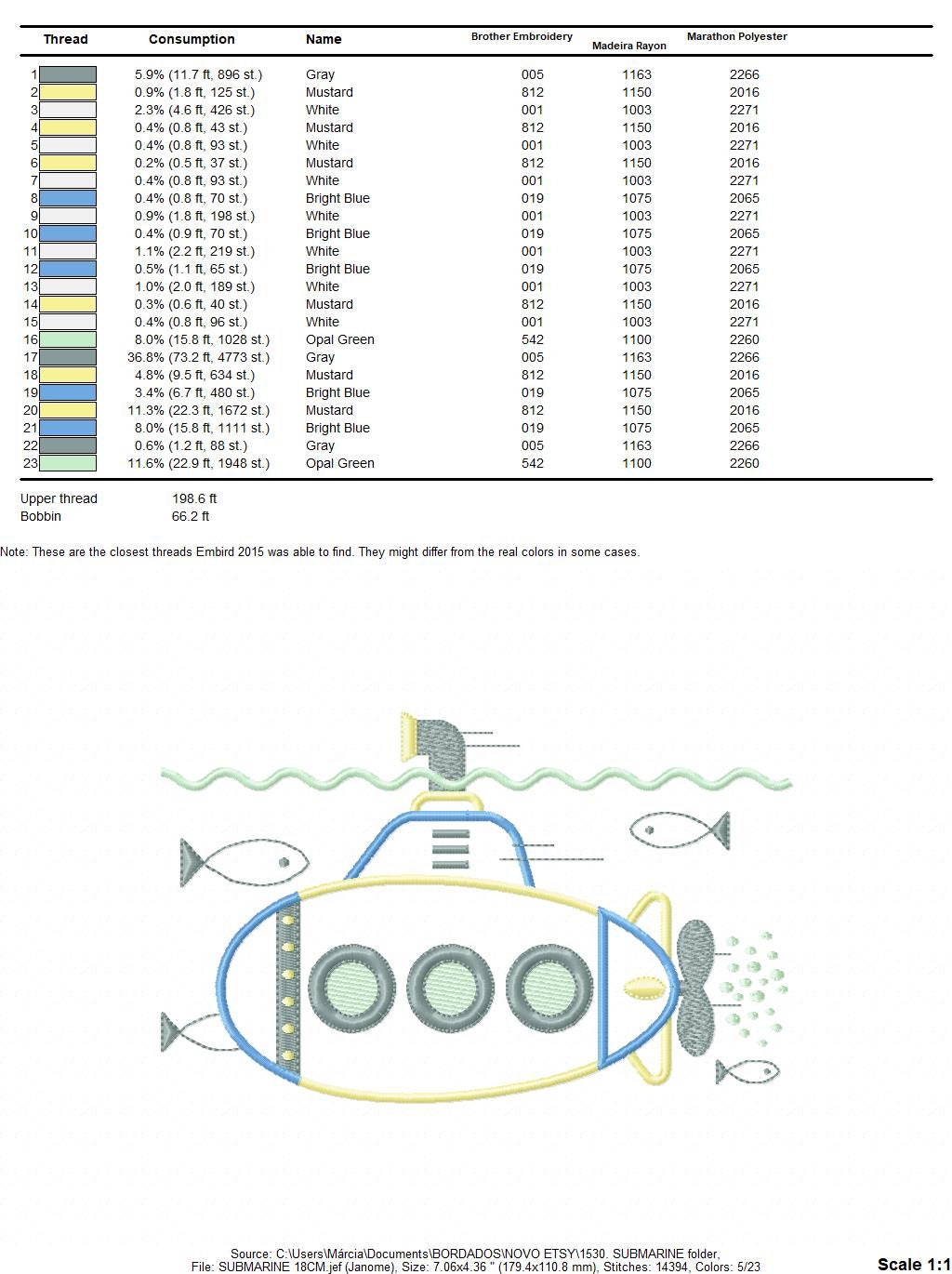 | Thread | Consumption | Name | Brother Embroidery | Madeira Rayon | Marathon Polyester |
|---|---|---|---|---|---|
| 1 | 5.9% (11.7 ft, 896 st.) | Gray | 005 | 1163 | 2266 |
| 2 | 0.9% (1.8 ft, 125 st.) | Mustard | 812 | 1150 | 2016 |
| 3 | 2.3% (4.6 ft, 426 st.) | White | 001 | 1003 | 2271 |
| 4 | 0.4% (0.8 ft, 43 st.) | Mustard | 812 | 1150 | 2016 |
| 5 | 0.4% (0.8 ft, 93 st.) | White | 001 | 1003 | 2271 |
| 6 | 0.2% (0.5 ft, 37 st.) | Mustard | 812 | 1150 | 2016 |
| 7 | 0.4% (0.8 ft, 93 st.) | White | 001 | 1003 | 2271 |
| 8 | 0.4% (0.8 ft, 70 st.) | Bright Blue | 019 | 1075 | 2065 |
| 9 | 0.9% (1.8 ft, 198 st.) | White | 001 | 1003 | 2271 |
| 10 | 0.4% (0.9 ft, 70 st.) | Bright Blue | 019 | 1075 | 2065 |
| 11 | 1.1% (2.2 ft, 219 st.) | White | 001 | 1003 | 2271 |
| 12 | 0.5% (1.1 ft, 65 st.) | Bright Blue | 019 | 1075 | 2065 |
| 13 | 1.0% (2.0 ft, 189 st.) | White | 001 | 1003 | 2271 |
| 14 | 0.3% (0.6 ft, 40 st.) | Mustard | 812 | 1150 | 2016 |
| 15 | 0.4% (0.8 ft, 96 st.) | White | 001 | 1003 | 2271 |
| 16 | 8.0% (15.8 ft, 1028 st.) | Opal Green | 542 | 1100 | 2260 |
| 17 | 36.8% (73.2 ft, 4773 st.) | Gray | 005 | 1163 | 2266 |
| 18 | 4.8% (9.5 ft, 634 st.) | Mustard | 812 | 1150 | 2016 |
| 19 | 3.4% (6.7 ft, 480 st.) | Bright Blue | 019 | 1075 | 2065 |
| 20 | 11.3% (22.3 ft, 1672 st.) | Mustard | 812 | 1150 | 2016 |
| 21 | 8.0% (15.8 ft, 1111 st.) | Bright Blue | 019 | 1075 | 2065 |
| 22 | 0.6% (1.2 ft, 88 st.) | Gray | 005 | 1163 | 2266 |
| 23 | 11.6% (22.9 ft, 1948 st.) | Opal Green | 542 | 1100 | 2260 |

Upper thread 198.6 ft
Bobbin 66.2 ft

Note: These are the closest threads Embird 2015 was able to find. They might differ from the real colors in some cases.

Source: C:\Users\Márcia\Documents\BORDADOS\NOVO ETSY\1530. SUBMARINE folder,
File: SUBMARINE 18CM.jef (Janome), Size: 7.06x4.36 " (179.4x110.8 mm), Stitches: 14394, Colors: 5/23

Scale 1:1