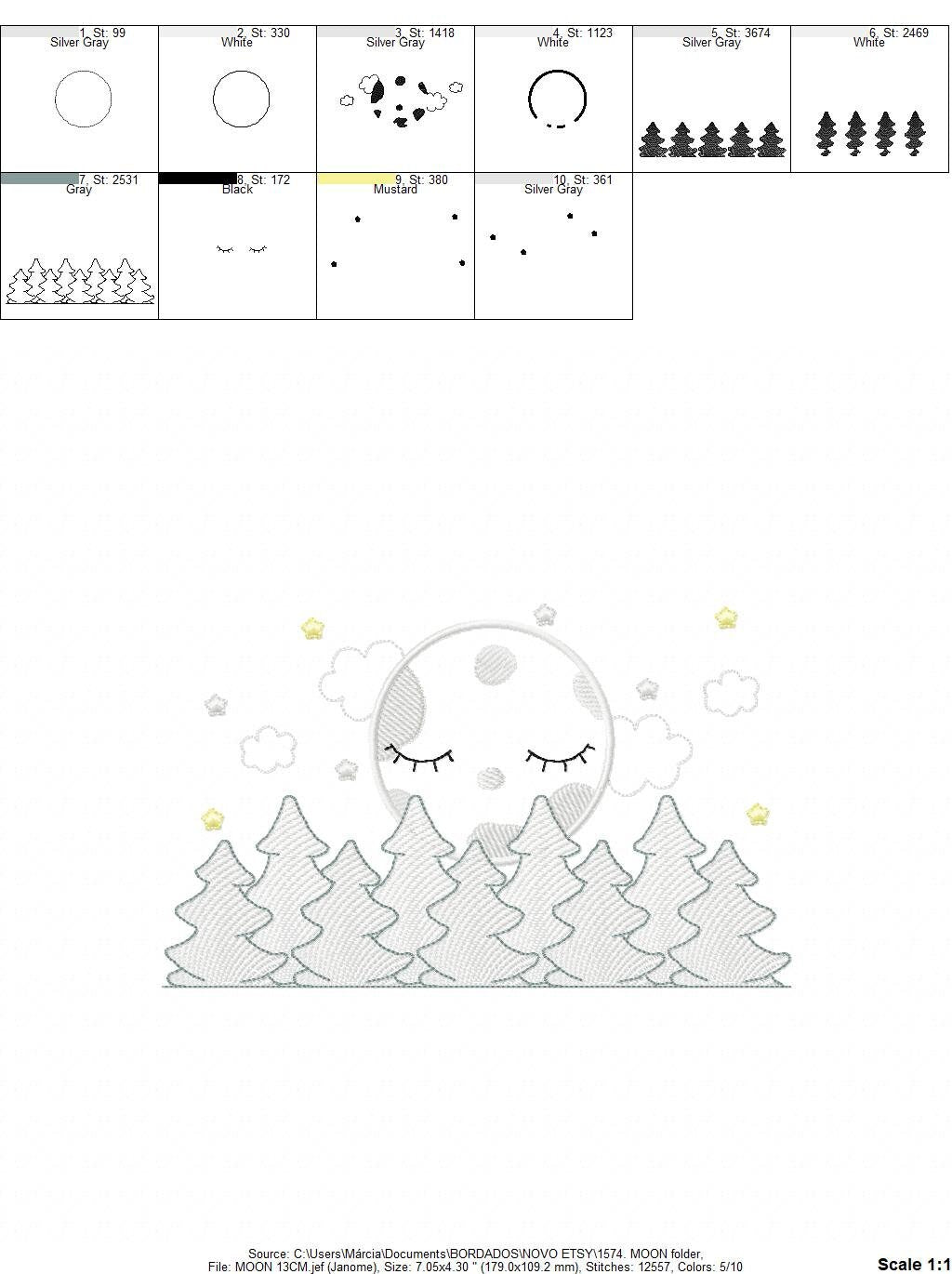 1. St: 99
Silver Gray

2. St: 330
White

3. St: 1418
Silver Gray

4. St: 1123
White

5. St: 3674
Silver Gray

6. St: 2469
White

7. St: 2531
Gray

8. St: 172
Black

9. St: 380
Mustard

10. St: 361
Silver Gray

Source: C:\Users\Márcia\Documents\BORDADOS\NOVO ETSY\1574. MOON folder,
File: MOON 13CM.jef (Janome), Size: 7.05x4.30 " (179.0x109.2 mm), Stitches: 12557, Colors: 5/10

Scale 1:1