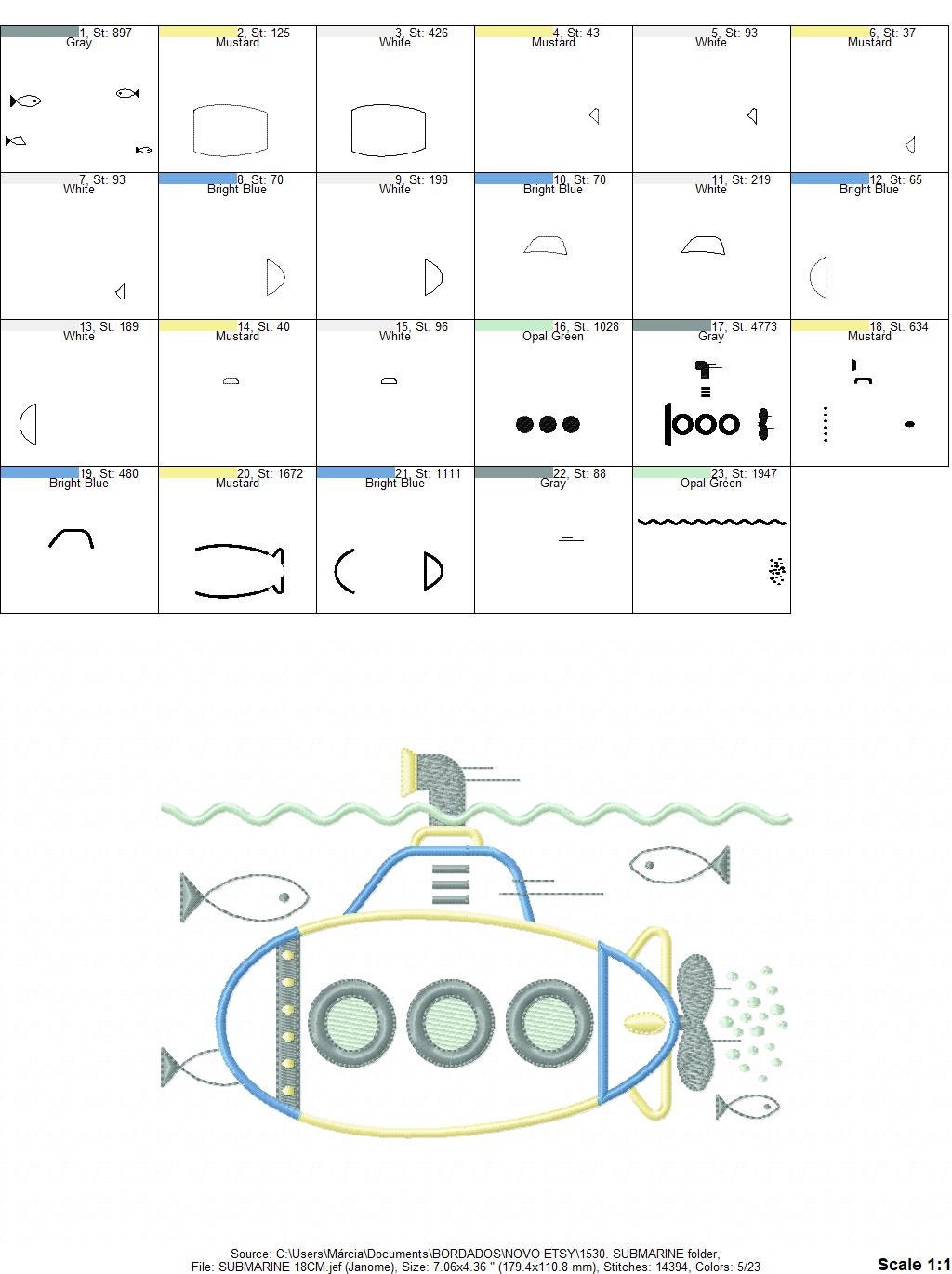 | 1, St: 897 Gray | 2, St: 125 Mustard | 3, St: 426 White | 4, St: 43 Mustard | 5, St: 93 White | 6, St: 37 Mustard |
|---|---|---|---|---|---|
| 7, St: 93 White | 8, St: 70 Bright Blue | 9, St: 198 White | 10, St: 70 Bright Blue | 11, St: 219 White | 12, St: 65 Bright Blue |
| 13, St: 189 White | 14, St: 40 Mustard | 15, St: 96 White | 16, St: 1028 Opal Green | 17, St: 4773 Gray | 18, St: 634 Mustard |
| 19, St: 480 Bright Blue | 20, St: 1672 Mustard | 21, St: 1111 Bright Blue | 22, St: 88 Gray | 23, St: 1947 Opal Green | |

Source: C:\Users\Márcia\Documents\BORDADOS\NOVO ETSY\1530. SUBMARINE folder,
File: SUBMARINE 18CM.jef (Janome), Size: 7.06x4.36 " (179.4x110.8 mm), Stitches: 14394, Colors: 5/23

Scale 1:1