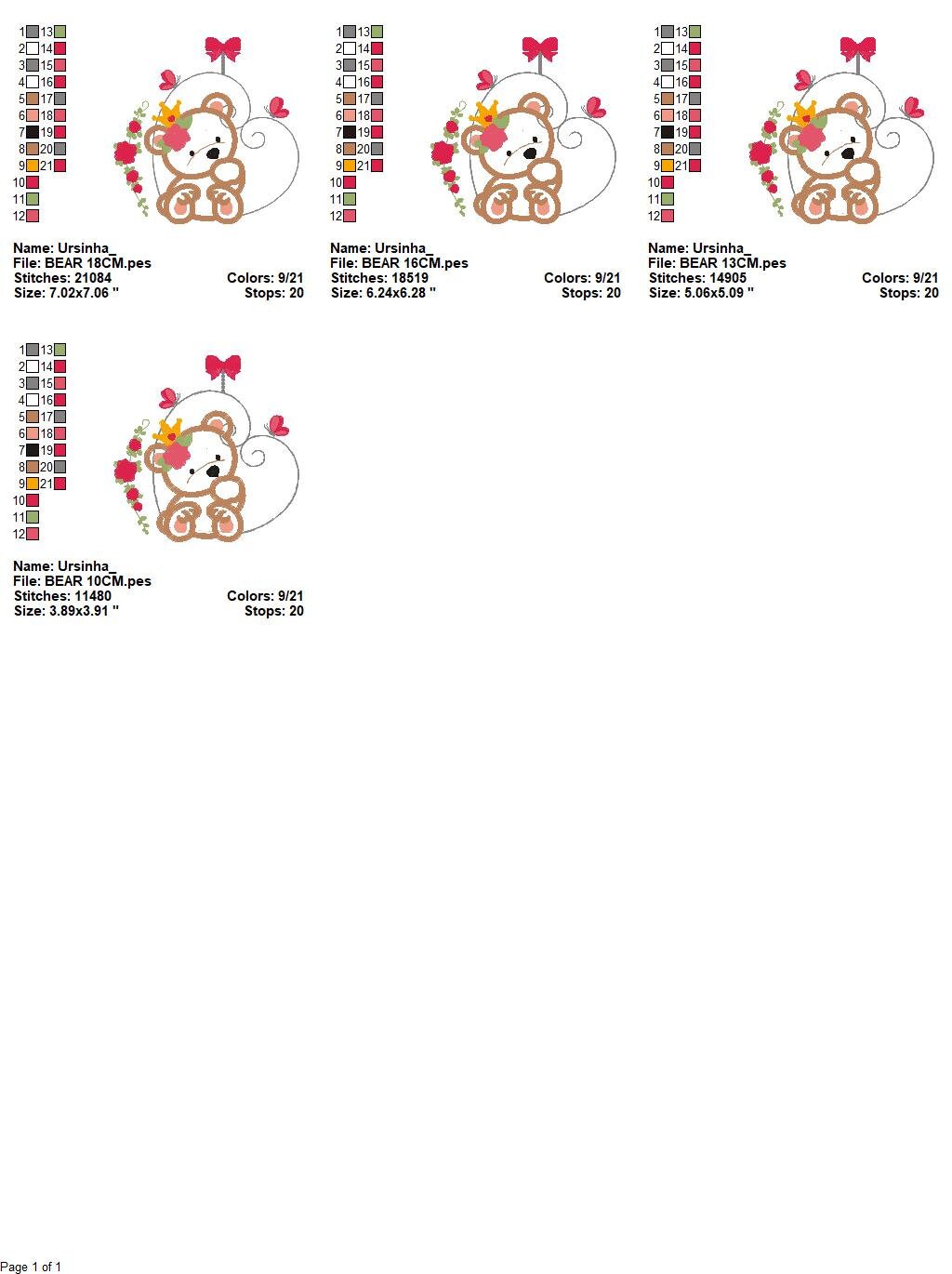 1 13
2 14
3 15
4 16
5 17
6 18
7 19
8 20
9 21
10
11
12

Name: Ursinha_
File: BEAR 18CM.pes
Stitches: 21084
Colors: 9/21
Size: 7.02x7.06 "
Stops: 20

1 13
2 14
3 15
4 16
5 17
6 18
7 19
8 20
9 21
10
11
12

Name: Ursinha_
File: BEAR 16CM.pes
Stitches: 18519
Colors: 9/21
Size: 6.24x6.28 "
Stops: 20

1 13
2 14
3 15
4 16
5 17
6 18
7 19
8 20
9 21
10
11
12

Name: Ursinha_
File: BEAR 13CM.pes
Stitches: 14905
Colors: 9/21
Size: 5.06x5.09 "
Stops: 20

1 13
2 14
3 15
4 16
5 17
6 18
7 19
8 20
9 21
10
11
12

Name: Ursinha_
File: BEAR 10CM.pes
Stitches: 11480
Colors: 9/21
Size: 3.89x3.91 "
Stops: 20

Page 1 of 1