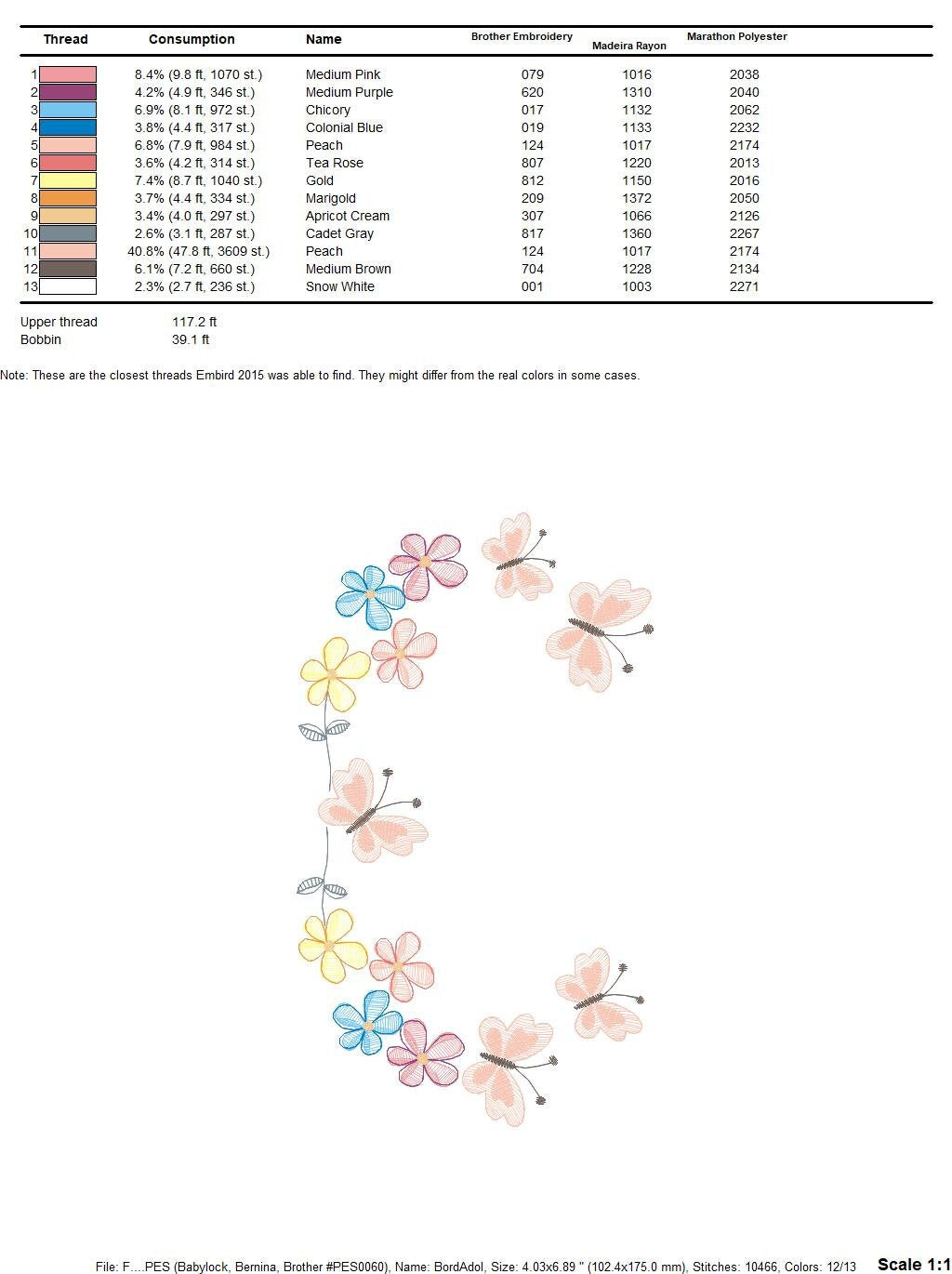 | Thread | Consumption | Name | Brother Embroidery | Madeira Rayon | Marathon Polyester |
|---|---|---|---|---|---|
| 1 | 8.4% (9.8 ft, 1070 st.) | Medium Pink | 079 | 1016 | 2038 |
| 2 | 4.2% (4.9 ft, 346 st.) | Medium Purple | 620 | 1310 | 2040 |
| 3 | 6.9% (8.1 ft, 972 st.) | Chicory | 017 | 1132 | 2062 |
| 4 | 3.8% (4.4 ft, 317 st.) | Colonial Blue | 019 | 1133 | 2232 |
| 5 | 6.8% (7.9 ft, 984 st.) | Peach | 124 | 1017 | 2174 |
| 6 | 3.6% (4.2 ft, 314 st.) | Tea Rose | 807 | 1220 | 2013 |
| 7 | 7.4% (8.7 ft, 1040 st.) | Gold | 812 | 1150 | 2016 |
| 8 | 3.7% (4.4 ft, 334 st.) | Marigold | 209 | 1372 | 2050 |
| 9 | 3.4% (4.0 ft, 297 st.) | Apricot Cream | 307 | 1066 | 2126 |
| 10 | 2.6% (3.1 ft, 287 st.) | Cadet Gray | 817 | 1360 | 2267 |
| 11 | 40.8% (47.8 ft, 3609 st.) | Peach | 124 | 1017 | 2174 |
| 12 | 6.1% (7.2 ft, 660 st.) | Medium Brown | 704 | 1228 | 2134 |
| 13 | 2.3% (2.7 ft, 236 st.) | Snow White | 001 | 1003 | 2271 |

Upper thread 117.2 ft
Bobbin 39.1 ft

Note: These are the closest threads Embird 2015 was able to find. They might differ from the real colors in some cases.

File: F....PES (Babylock, Bernina, Brother #PES0060), Name: BordAdol, Size: 4.03x6.89 " (102.4x175.0 mm), Stitches: 10466, Colors: 12/13 Scale 1:1